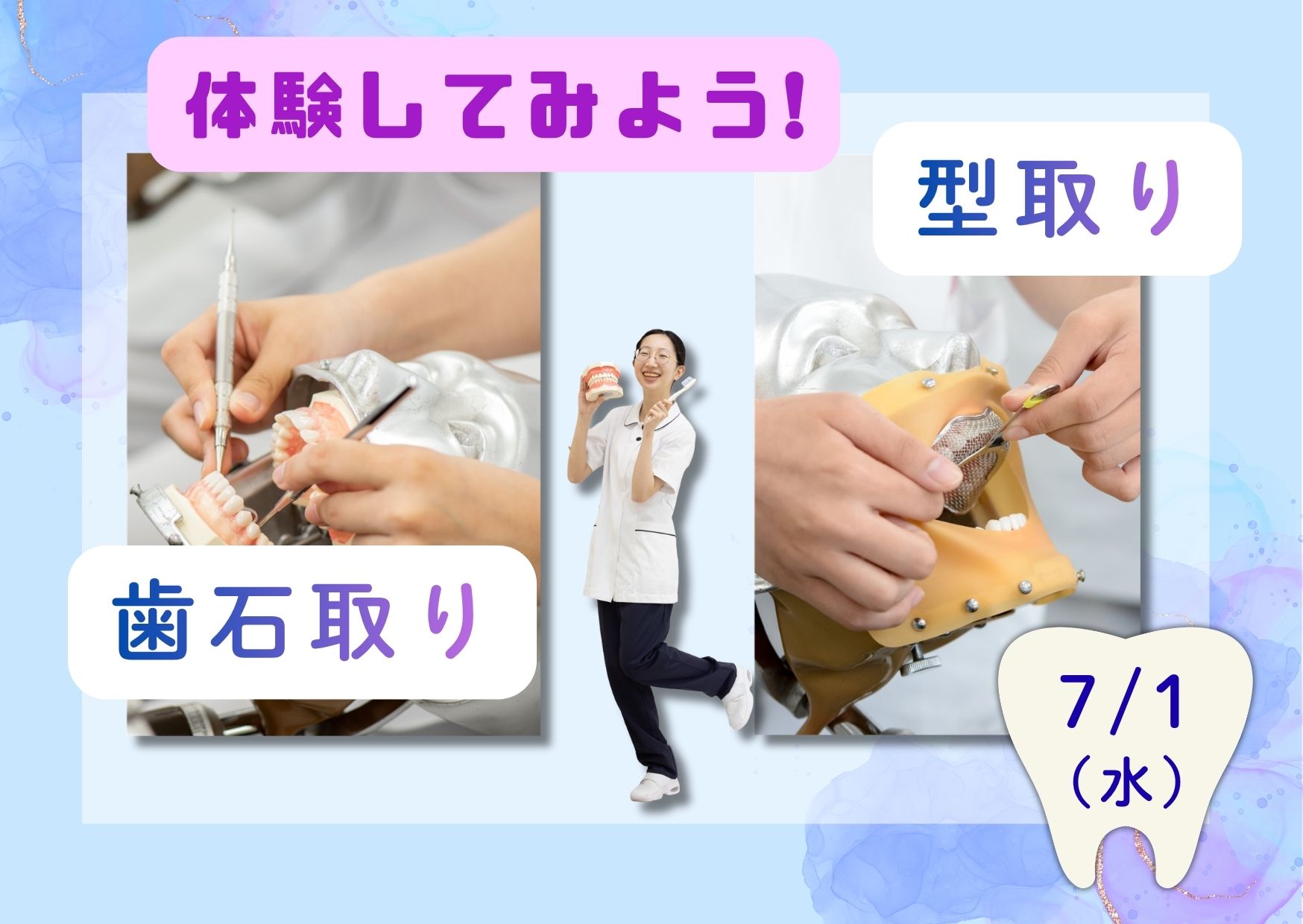 体験してみよう!

型取り

歯石取り

7/1
（水）